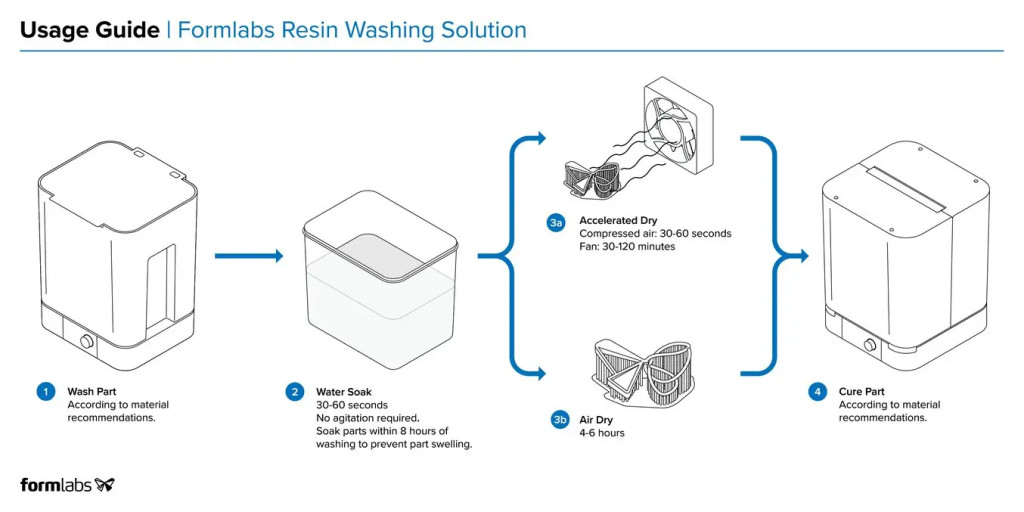 Usage Guide | Formlabs Resin Washing Solution

1 Wash Part
According to material recommendations.

2 Water Soak
30-60 seconds
No agitation required.
Soak parts within 8 hours of washing to prevent part swelling.

3a Accelerated Dry
Compressed air: 30-60 seconds
Fan: 30-120 minutes

3b Air Dry
4-6 hours

4 Cure Part
According to material recommendations.

formlabs